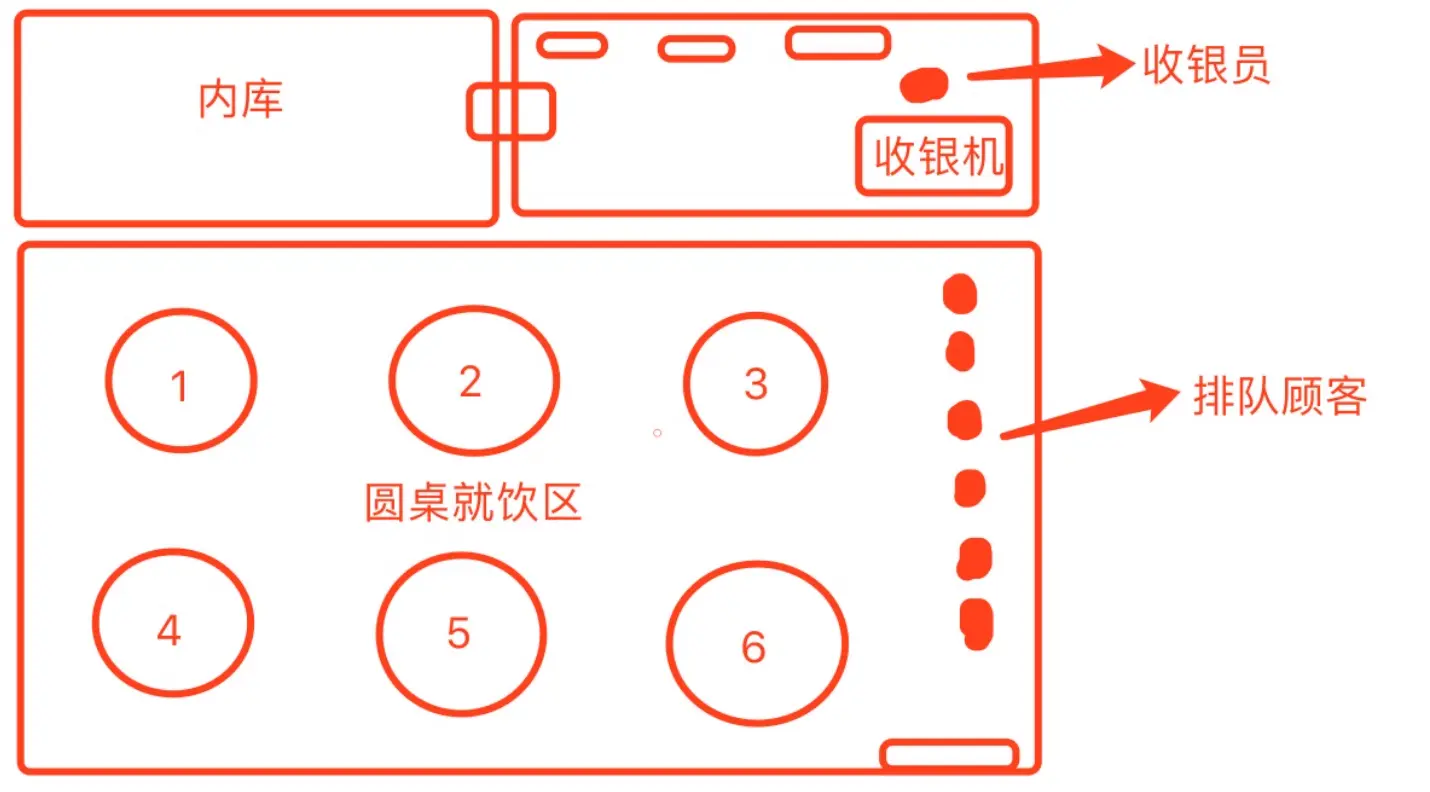 内库

收银员

收银机

1

2

3

排队顾客

圆桌就饮区

4

5

6