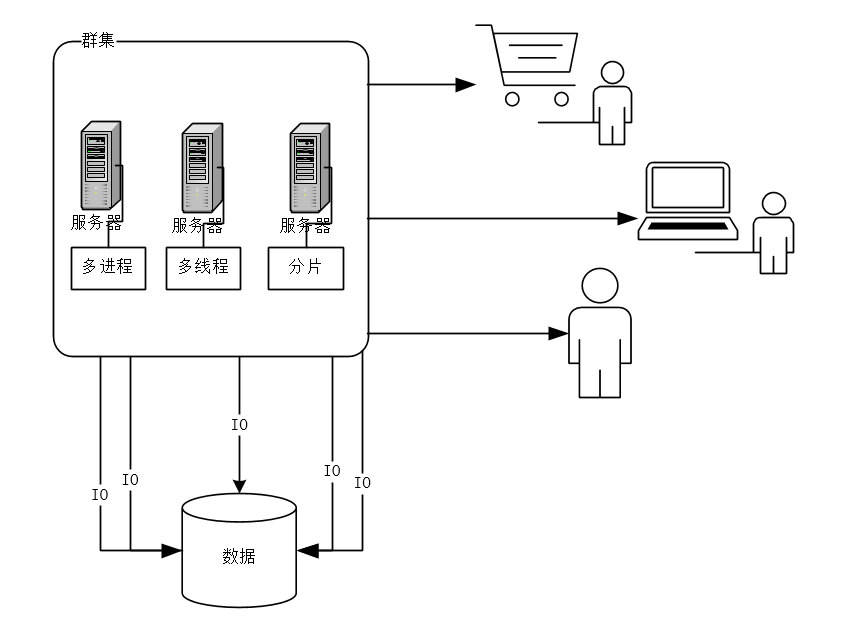 群集

服务器
服务器
服务器

多进程
多线程
分片

IO
IO
IO
IO
IO

数据