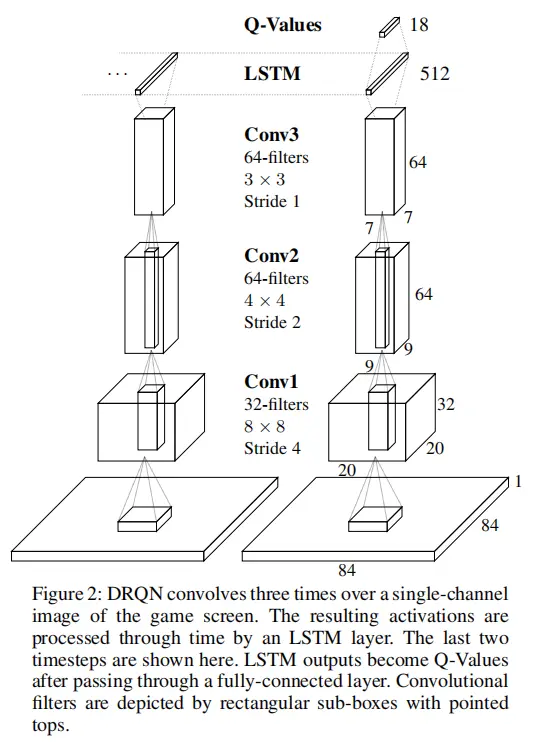 Q-Values
18

...
LSTM
512

Conv3
64-filters
$3 \times 3$
Stride 1
64
7
7

Conv2
64-filters
$4 \times 4$
Stride 2
64
9
9

Conv1
32-filters
$8 \times 8$
Stride 4
32
20
20

1
84
84

Figure 2: DRQN convolves three times over a single-channel image of the game screen. The resulting activations are processed through time by an LSTM layer. The last two timesteps are shown here. LSTM outputs become Q-Values after passing through a fully-connected layer. Convolutional filters are depicted by rectangular sub-boxes with pointed tops.