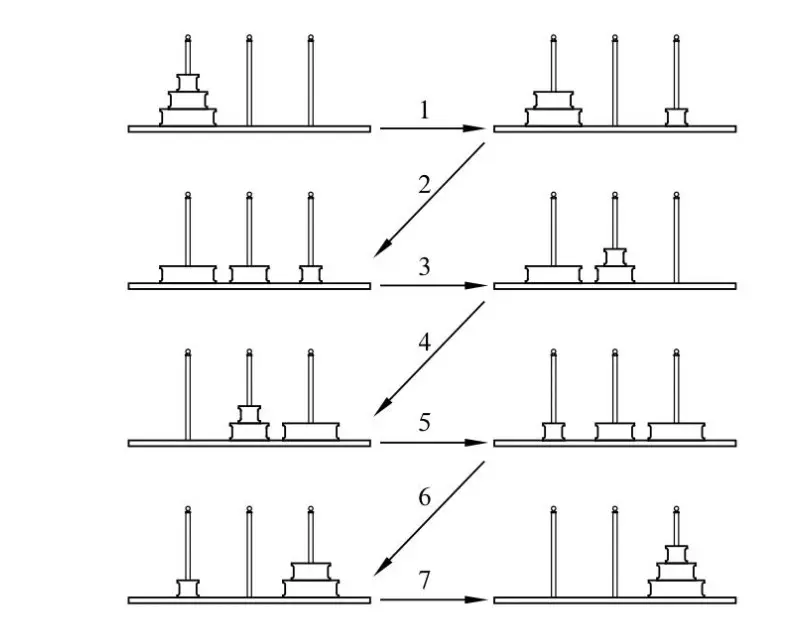 1
2
3
4
5
6
7