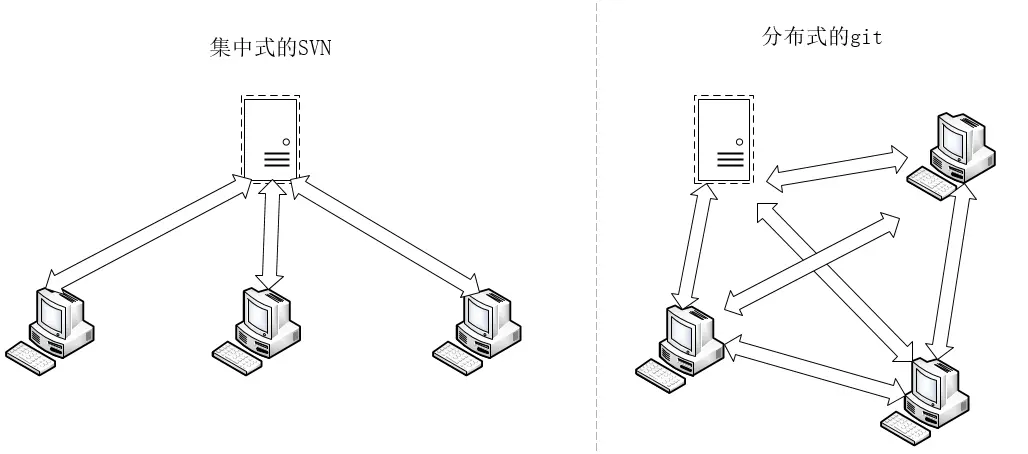 集中式的SVN

分布式的git