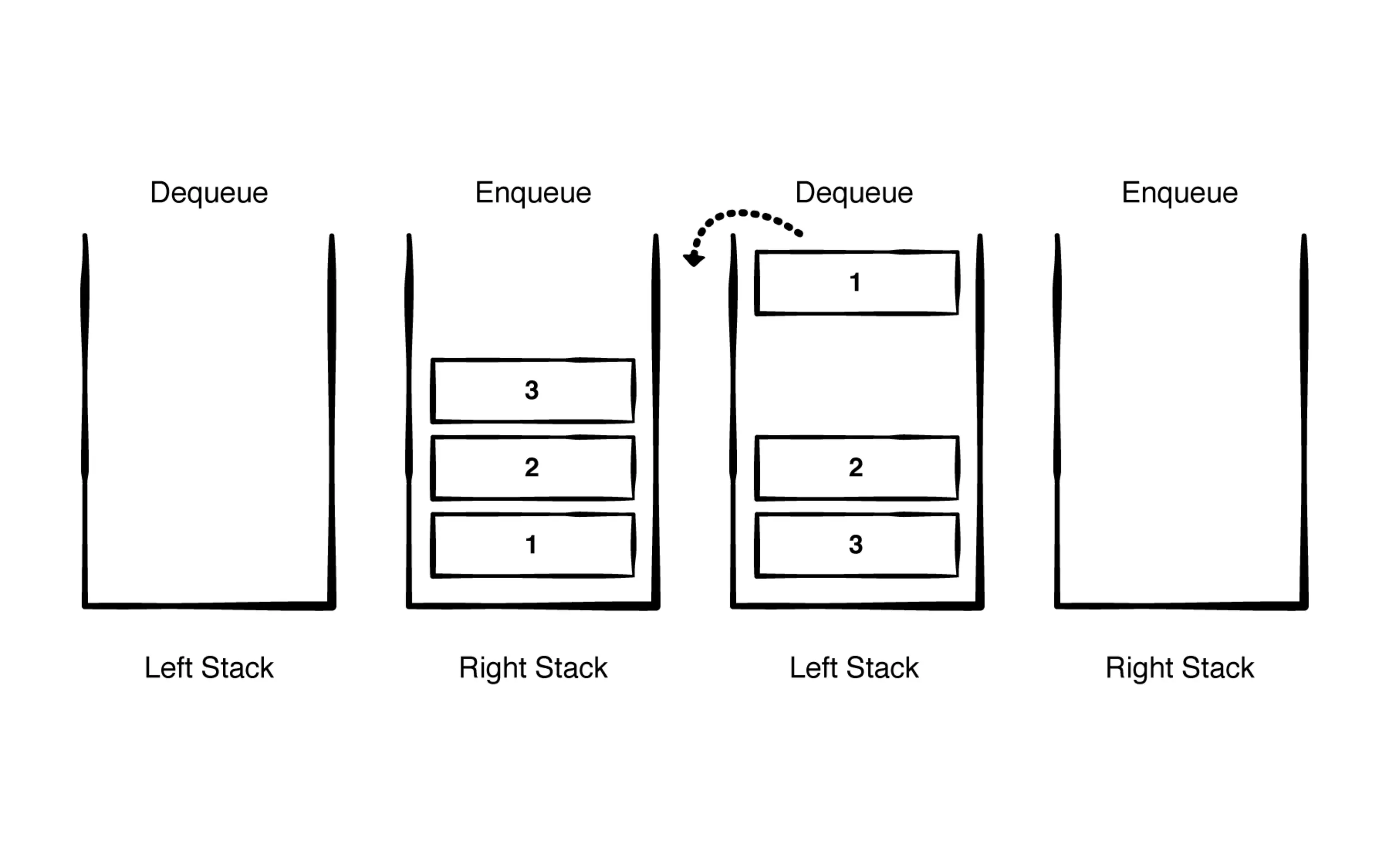 Dequeue

Left Stack

Enqueue

3

2

1

Right Stack

Dequeue

1

2

3

Left Stack

Enqueue

Right Stack