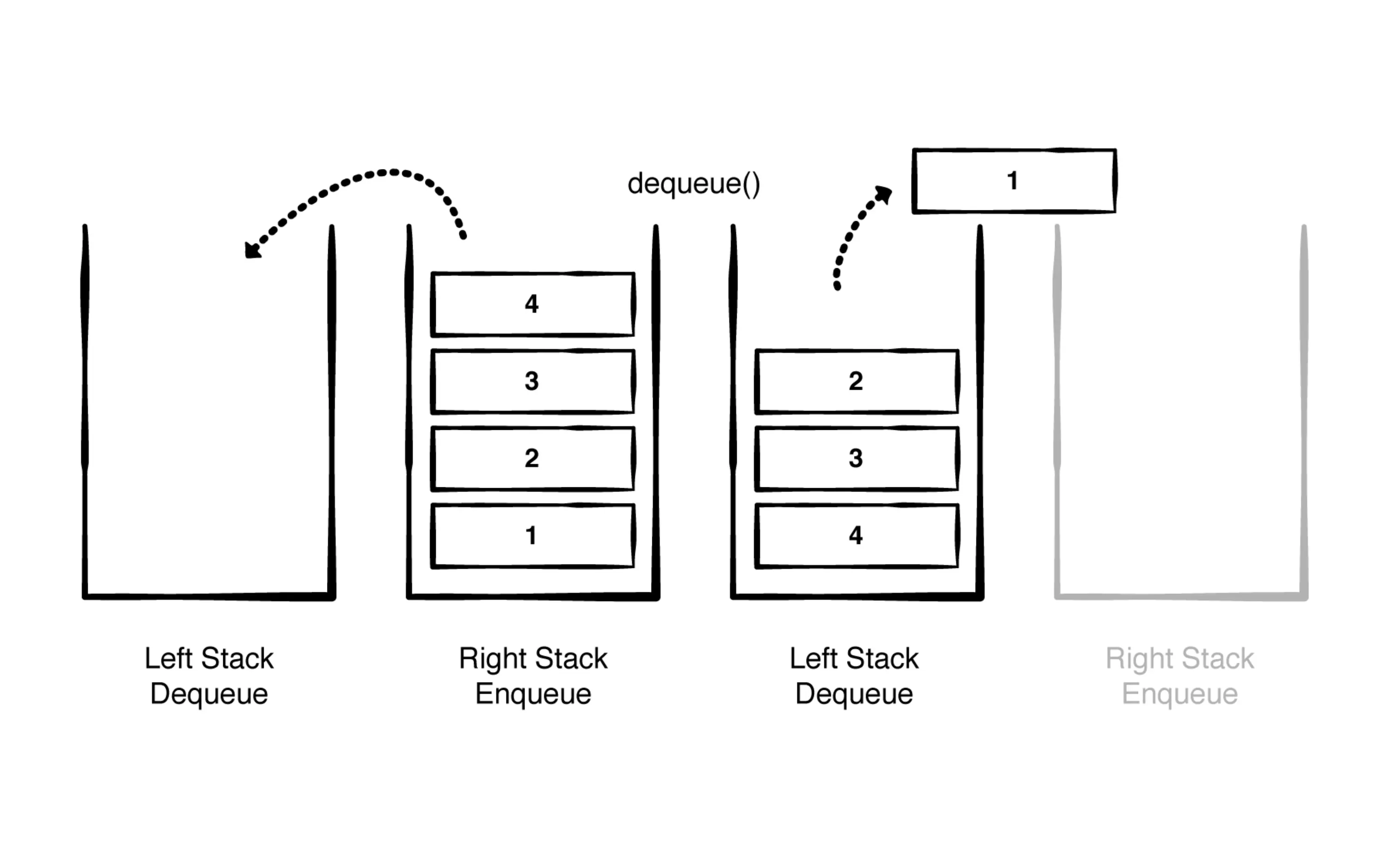 dequeue()

1

4
3
2
1

2
3
4

Left Stack
Dequeue

Right Stack
Enqueue

Left Stack
Dequeue

Right Stack
Enqueue