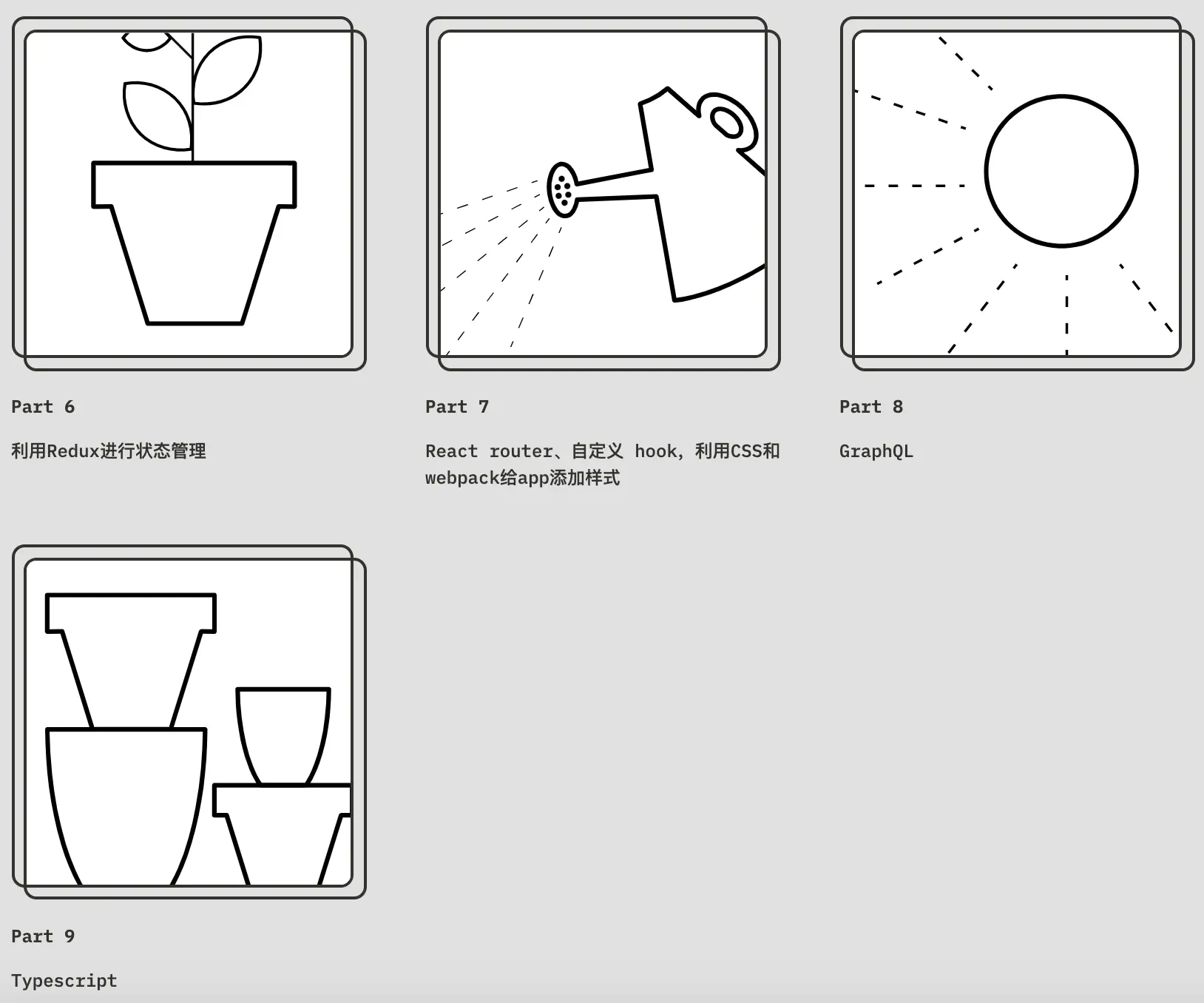 Part 6

利用Redux进行状态管理

Part 7

React router、自定义 hook，利用CSS和webpack给app添加样式

Part 8

GraphQL

Part 9

Typescript