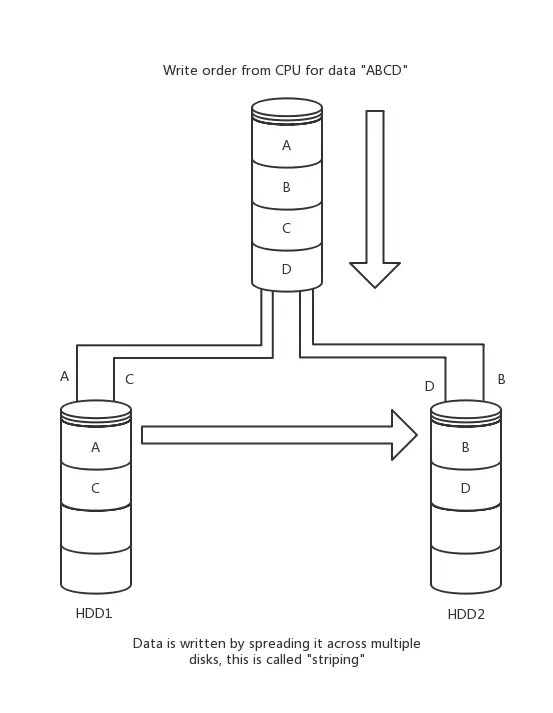 Write order from CPU for data "ABCD"

A
B
C
D

A
C
D
B

A
C

B
D

HDD1

HDD2

Data is written by spreading it across multiple disks, this is called "striping"