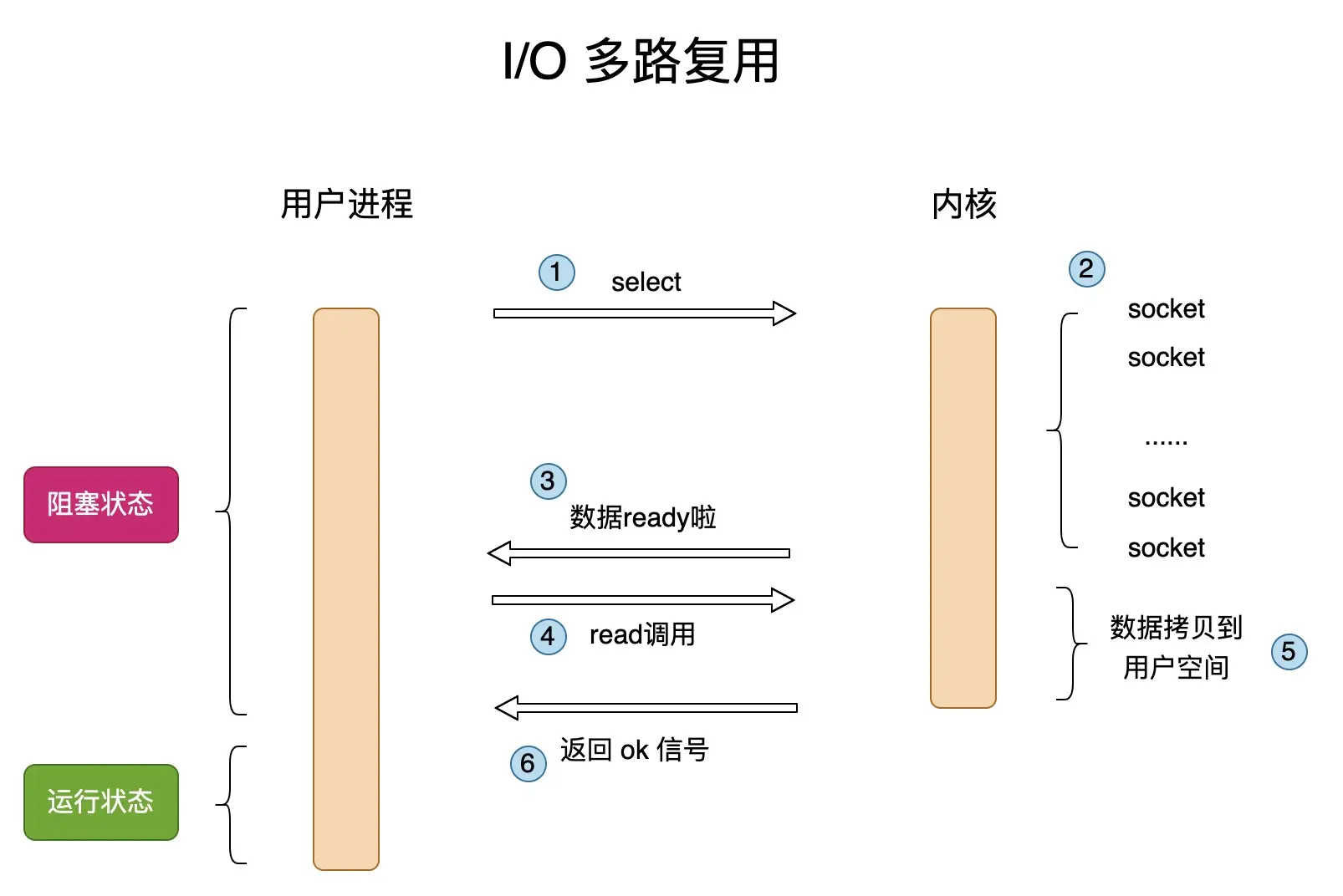 I/O 多路复用

用户进程

内核

1 select

2

socket

socket

......

socket

socket

阻塞状态

3 数据ready啦

4 read调用

数据拷贝到用户空间

5

6 返回 ok 信号

运行状态