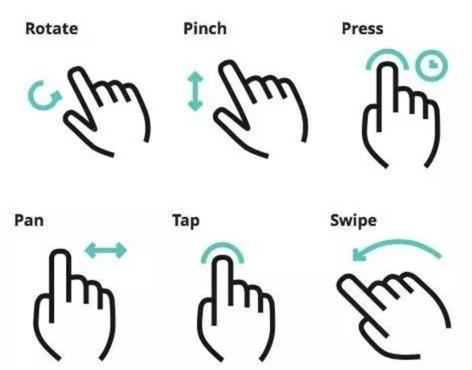 Rotate

Pinch

Press

Pan

Tap

Swipe