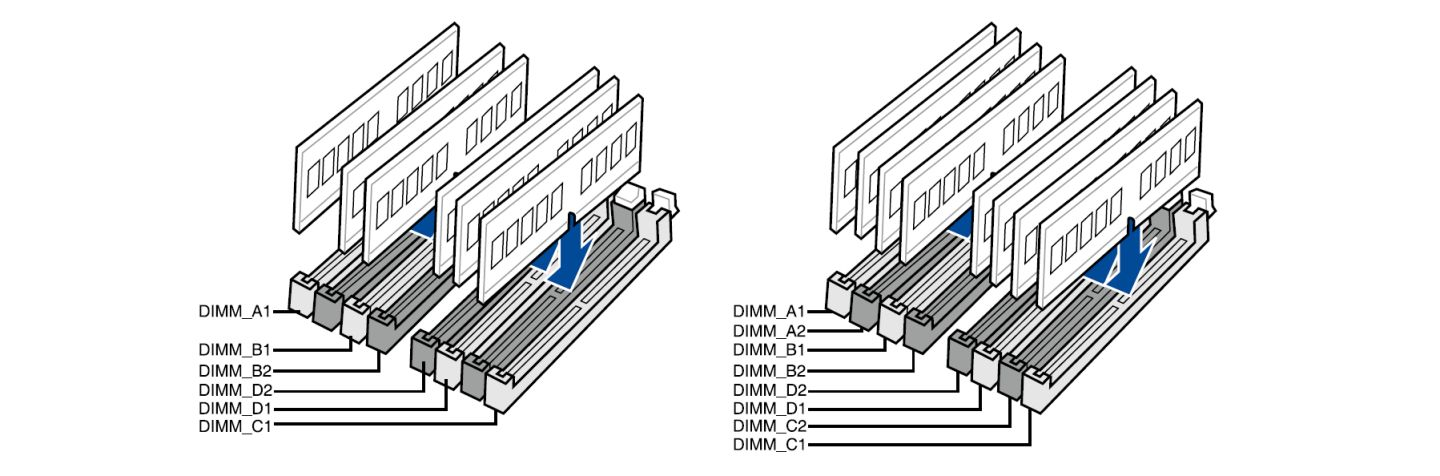 DIMM_A1
DIMM_B1
DIMM_B2
DIMM_D2
DIMM_D1
DIMM_C1

DIMM_A1
DIMM_A2
DIMM_B1
DIMM_B2
DIMM_D2
DIMM_D1
DIMM_C2
DIMM_C1