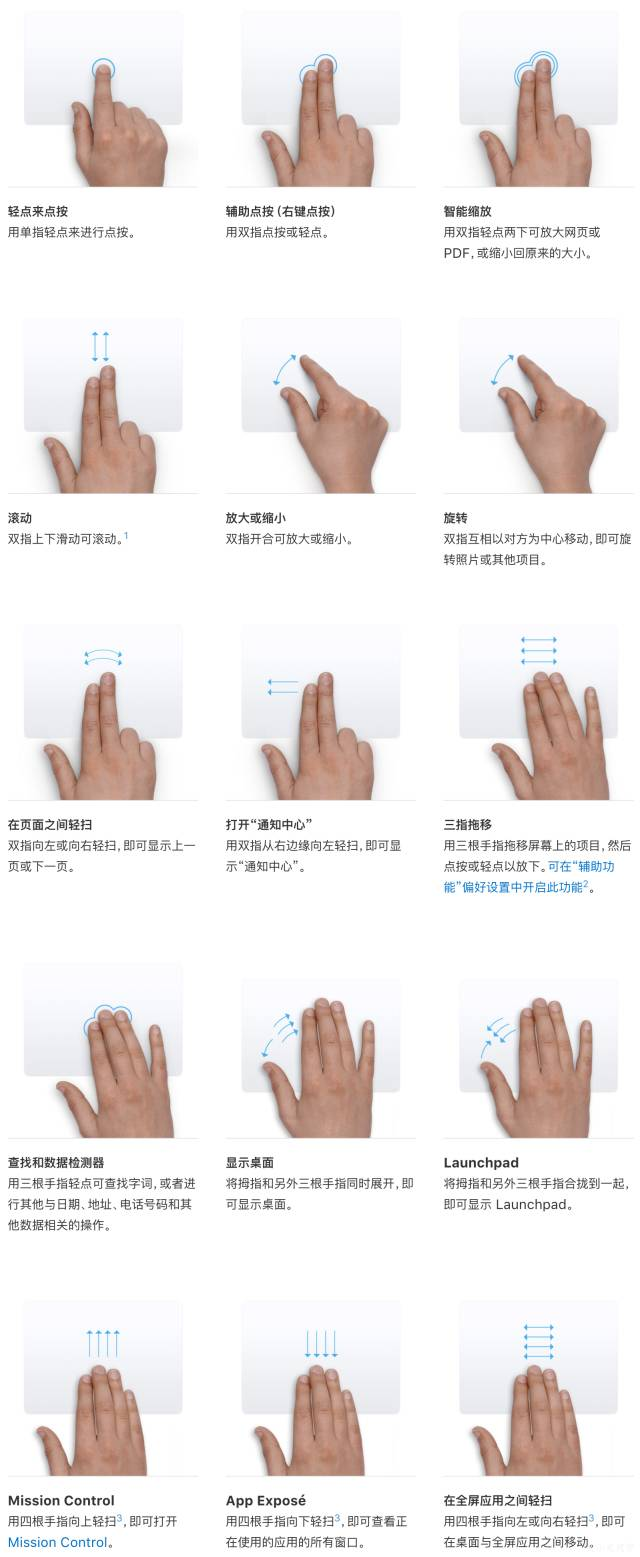 轻点来点按
用单指轻点来进行点按。

辅助点按（右键点按）
用双指点按或轻点。

智能缩放
用双指轻点两下可放大网页或 PDF，或缩小回原来的大小。

滚动
双指上下滑动可滚动。$^1$

放大或缩小
双指开合可放大或缩小。

旋转
双指互相以对方为中心移动，即可旋转照片或其他项目。

在页面之间轻扫
双指向左或向右轻扫，即可显示上一页或下一页。

打开“通知中心”
用双指从右边缘向左轻扫，即可显示“通知中心”。

三指拖移
用三根手指拖移屏幕上的项目，然后点按或轻点以放下。可在“辅助功能”偏好设置中开启此功能$^2$。

查找和数据检测器
用三根手指轻点可查找字词，或者进行其他与日期、地址、电话号码和其他数据相关的操作。

显示桌面
将拇指和另外三根手指同时展开，即可显示桌面。

Launchpad
将拇指和另外三根手指合拢到一起，即可显示 Launchpad。

Mission Control
用四根手指向上轻扫$^3$，即可打开 Mission Control。

App Exposé
用四根手指向下轻扫$^3$，即可查看正在使用的应用的所有窗口。

在全屏应用之间轻扫
用四根手指向左或向右轻扫$^3$，即可在桌面与全屏应用之间移动。