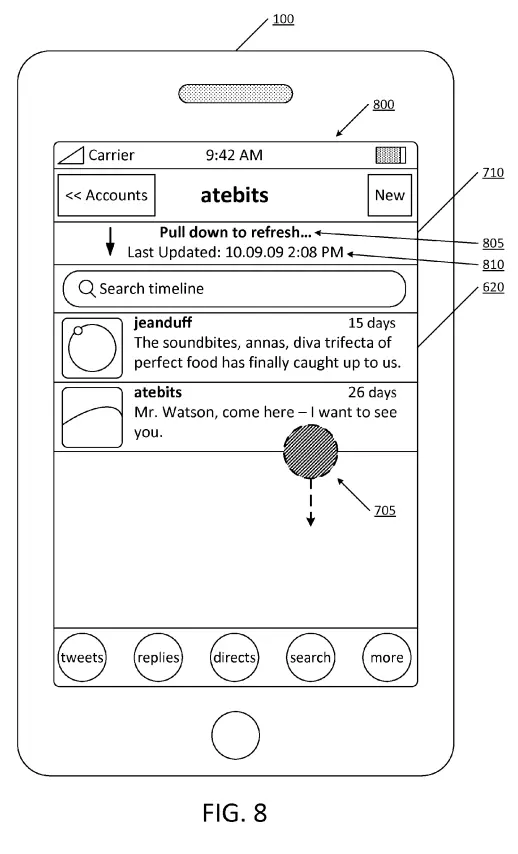 100

800

Carrier 9:42 AM

<< Accounts atebits New

710

Pull down to refresh...

805

Last Updated: 10.09.09 2:08 PM

810

Search timeline

620

jeanduff 15 days
The soundbites, annas, diva trifecta of perfect food has finally caught up to us.

atebits 26 days
Mr. Watson, come here – I want to see you.

705

tweets replies directs search more

FIG. 8